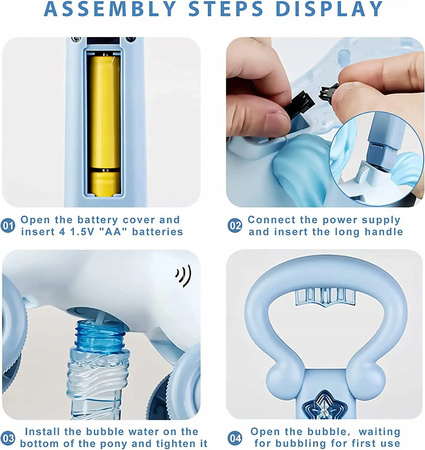 ASSEMBLY STEPS DISPLAY

01 Open the battery cover and insert 4 1.5V "AA" batteries

02 Connect the power supply and insert the long handle

03 Install the bubble water on the bottom of the pony and tighten it

04 Open the bubble, waiting for bubbling for first use